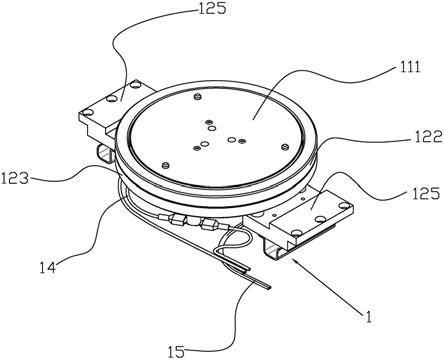 125
111
122
123
125
14
1
15